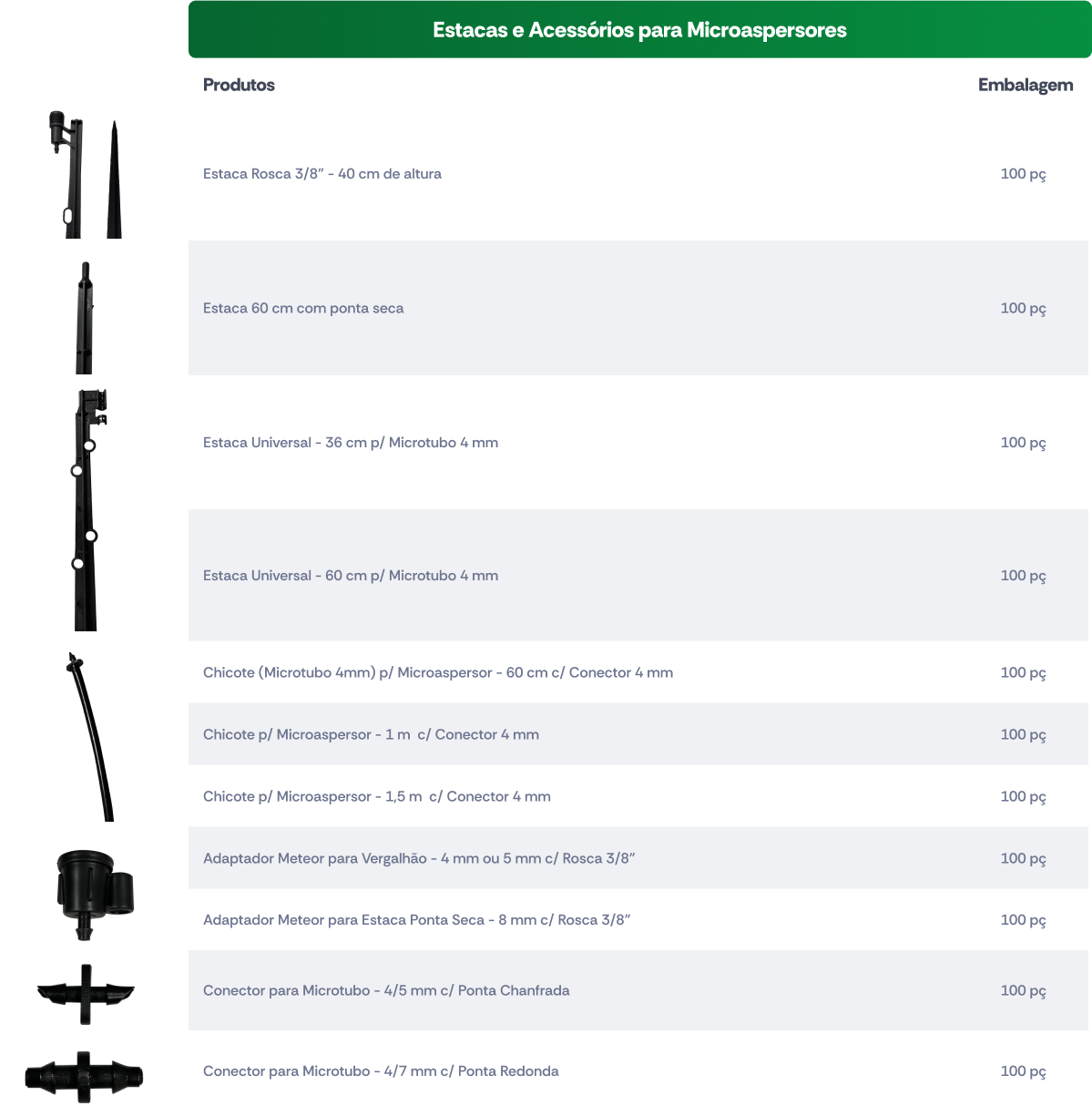 Estacas e Acessórios para Microaspersores

| Produtos | Embalagem |
|---|---|
| Estaca Rosca 3/8" - 40 cm de altura | 100 pç |
| Estaca 60 cm com ponta seca | 100 pç |
| Estaca Universal - 36 cm p/ Microtubo 4 mm | 100 pç |
| Estaca Universal - 60 cm p/ Microtubo 4 mm | 100 pç |
| Chicote (Microtubo 4mm) p/ Microaspersor - 60 cm c/ Conector 4 mm | 100 pç |
| Chicote p/ Microaspersor - 1 m c/ Conector 4 mm | 100 pç |
| Chicote p/ Microaspersor - 1,5 m c/ Conector 4 mm | 100 pç |
| Adaptador Meteor para Vergalhão - 4 mm ou 5 mm c/ Rosca 3/8" | 100 pç |
| Adaptador Meteor para Estaca Ponta Seca - 8 mm c/ Rosca 3/8" | 100 pç |
| Conector para Microtubo - 4/5 mm c/ Ponta Chanfrada | 100 pç |
| Conector para Microtubo - 4/7 mm c/ Ponta Redonda | 100 pç |